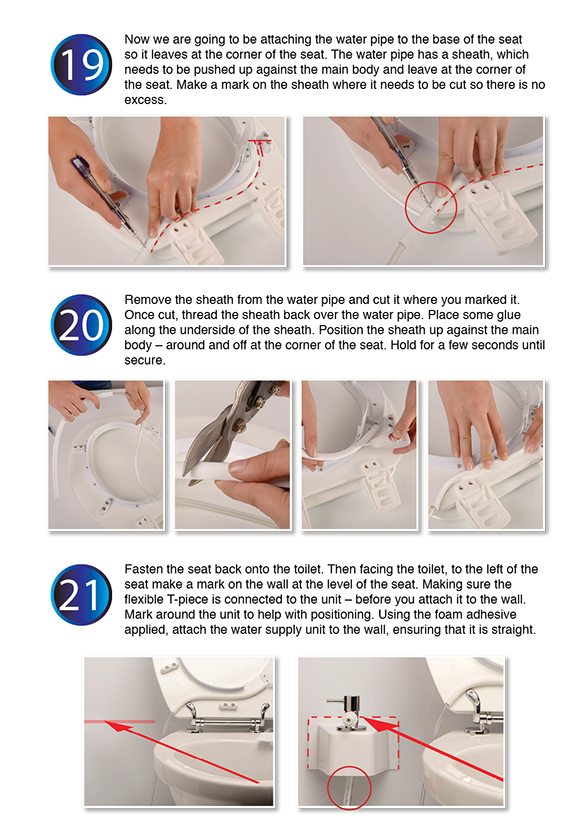 19

Now we are going to be attaching the water pipe to the base of the seat so it leaves at the corner of the seat. The water pipe has a sheath, which needs to be pushed up against the main body and leave at the corner of the seat. Make a mark on the sheath where it needs to be cut so there is no excess.

20

Remove the sheath from the water pipe and cut it where you marked it. Once cut, thread the sheath back over the water pipe. Place some glue along the underside of the sheath. Position the sheath up against the main body – around and off at the corner of the seat. Hold for a few seconds until secure.

21

Fasten the seat back onto the toilet. Then facing the toilet, to the left of the seat make a mark on the wall at the level of the seat. Making sure the flexible T-piece is connected to the unit – before you attach it to the wall. Mark around the unit to help with positioning. Using the foam adhesive applied, attach the water supply unit to the wall, ensuring that it is straight.