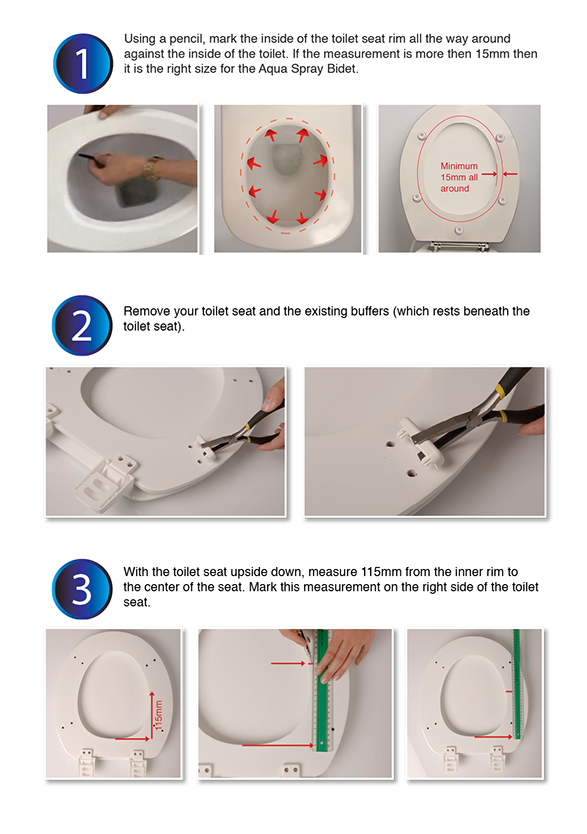 1

Using a pencil, mark the inside of the toilet seat rim all the way around against the inside of the toilet. If the measurement is more then 15mm then it is the right size for the Aqua Spray Bidet.

Minimum 15mm all around

2

Remove your toilet seat and the existing buffers (which rests beneath the toilet seat).

3

With the toilet seat upside down, measure 115mm from the inner rim to the center of the seat. Mark this measurement on the right side of the toilet seat.

115mm