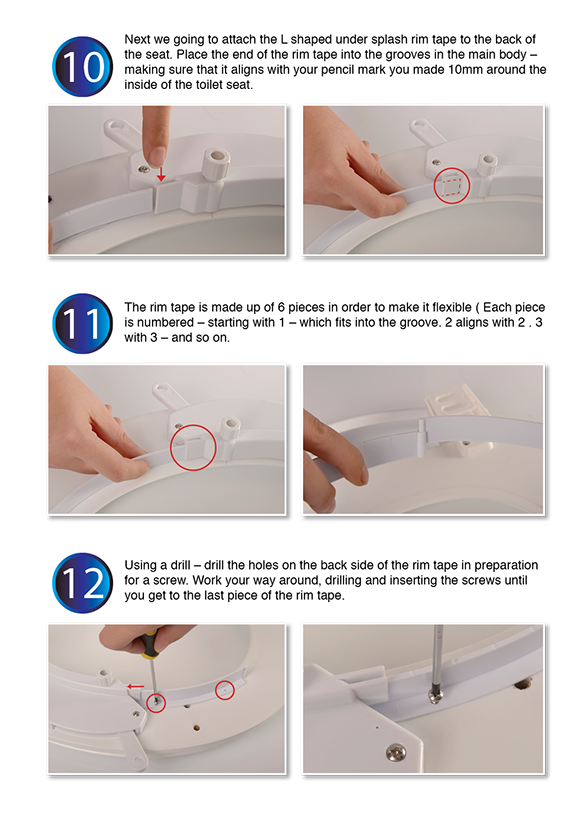 10

Next we going to attach the L shaped under splash rim tape to the back of the seat. Place the end of the rim tape into the grooves in the main body – making sure that it aligns with your pencil mark you made 10mm around the inside of the toilet seat.

11

The rim tape is made up of 6 pieces in order to make it flexible ( Each piece is numbered – starting with 1 – which fits into the groove. 2 aligns with 2 . 3 with 3 – and so on.

12

Using a drill – drill the holes on the back side of the rim tape in preparation for a screw. Work your way around, drilling and inserting the screws until you get to the last piece of the rim tape.